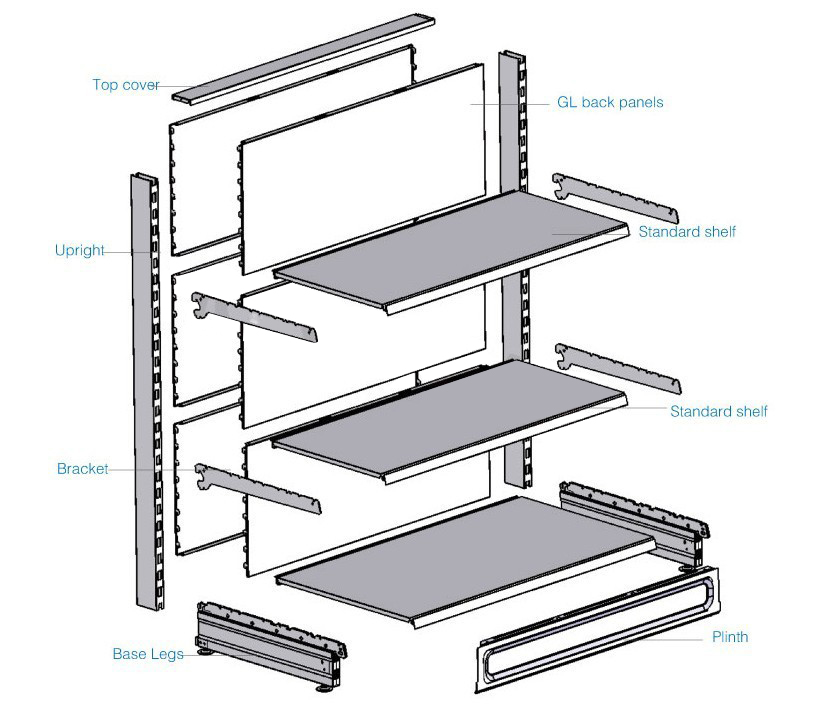 Top cover
GL back panels
Upright
Standard shelf
Standard shelf
Bracket
Base Legs
Plinth